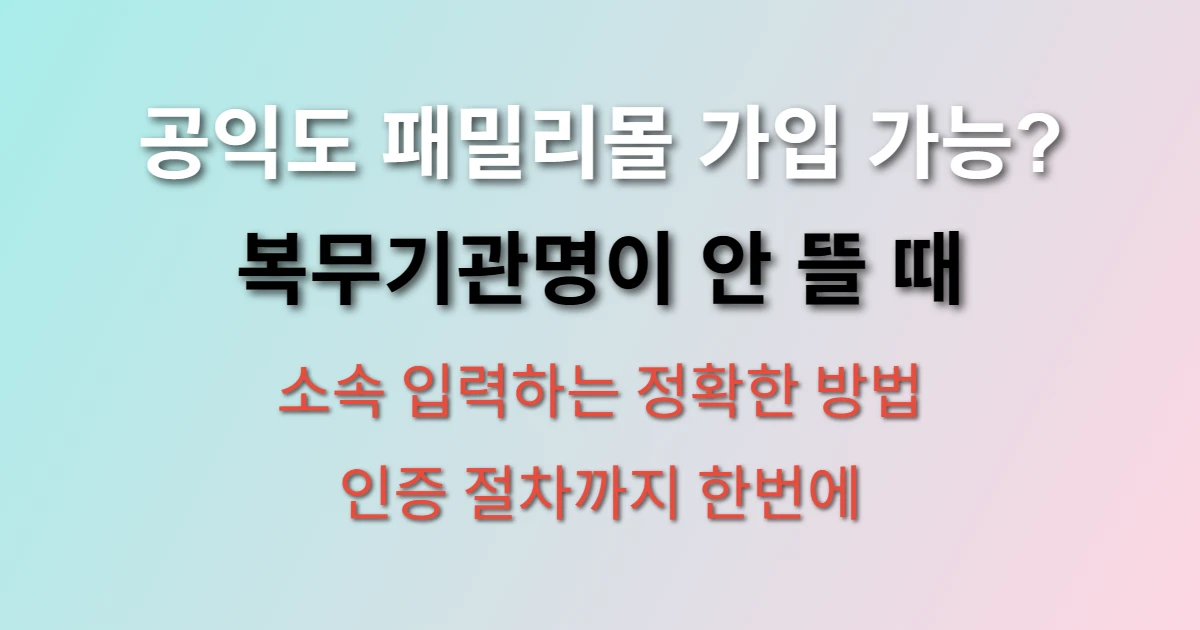 공익도 패밀리몰 가입 가능?
복무기관명이 안 뜰 때

소속 입력하는 정확한 방법
인증 절차까지 한번에